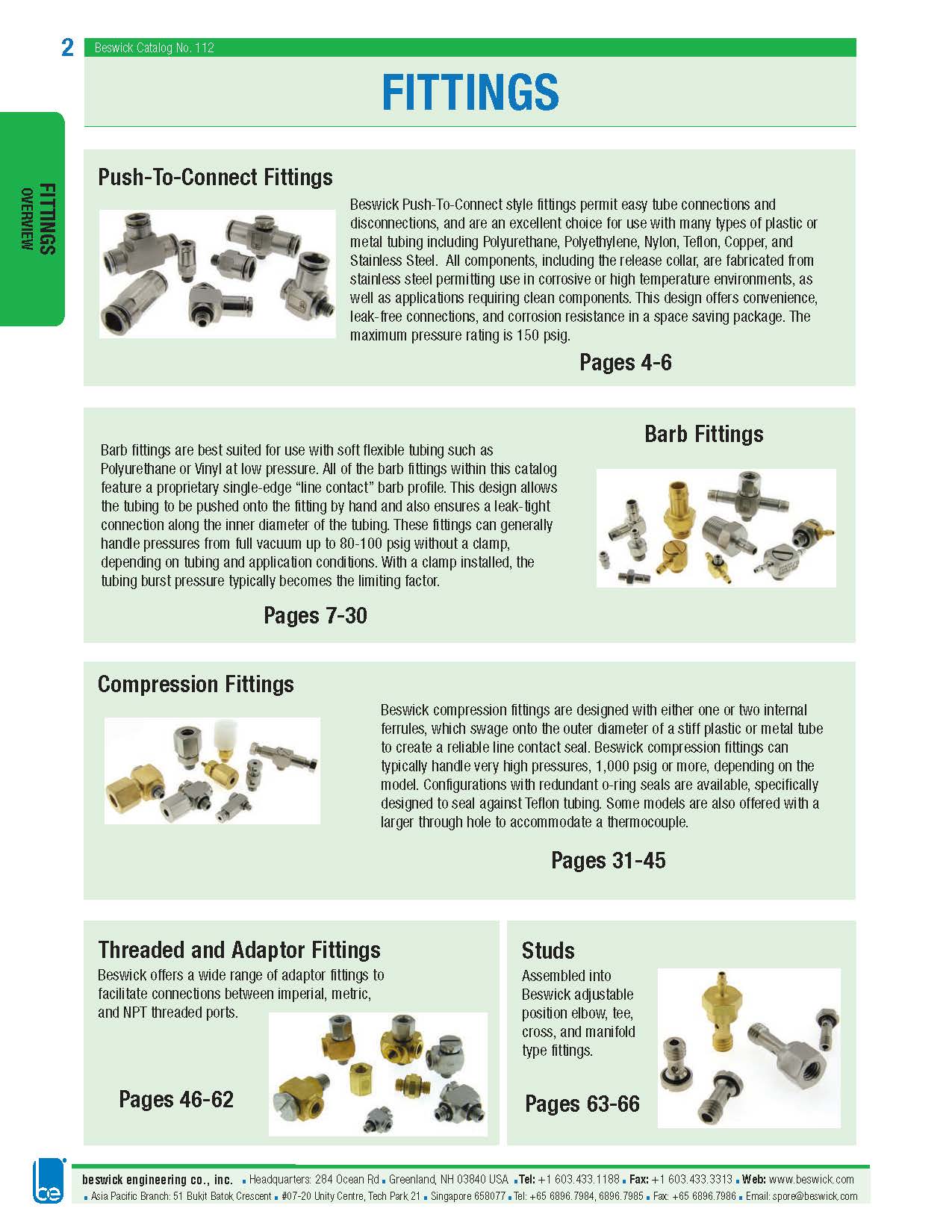 2 Beswick Catalog No. 112

FITTINGS

FITTINGS OVERVIEW

Push-To-Connect Fittings

Beswick Push-To-Connect style fittings permit easy tube connections and disconnections, and are an excellent choice for use with many types of plastic or metal tubing including Polyurethane, Polyethylene, Nylon, Teflon, Copper, and Stainless Steel. All components, including the release collar, are fabricated from stainless steel permitting use in corrosive or high temperature environments, as well as applications requiring clean components. This design offers convenience, leak-free connections, and corrosion resistance in a space saving package. The maximum pressure rating is 150 psig.

Pages 4-6

Barb Fittings

Barb fittings are best suited for use with soft flexible tubing such as Polyurethane or Vinyl at low pressure. All of the barb fittings within this catalog feature a proprietary single-edge “line contact” barb profile. This design allows the tubing to be pushed onto the fitting by hand and also ensures a leak-tight connection along the inner diameter of the tubing. These fittings can generally handle pressures from full vacuum up to 80-100 psig without a clamp, depending on tubing and application conditions. With a clamp installed, the tubing burst pressure typically becomes the limiting factor.

Pages 7-30

Compression Fittings

Beswick compression fittings are designed with either one or two internal ferrules, which swage onto the outer diameter of a stiff plastic or metal tube to create a reliable line contact seal. Beswick compression fittings can typically handle very high pressures, 1,000 psig or more, depending on the model. Configurations with redundant o-ring seals are available, specifically designed to seal against Teflon tubing. Some models are also offered with a larger through hole to accommodate a thermocouple.

Pages 31-45

Threaded and Adaptor Fittings

Beswick offers a wide range of adaptor fittings to facilitate connections between imperial, metric, and NPT threaded ports.

Pages 46-62

Studs

Assembled into Beswick adjustable position elbow, tee, cross, and manifold type fittings.

Pages 63-66

be

beswick engineering co., inc. ▪ Headquarters: 284 Ocean Rd ▪ Greenland, NH 03840 USA ▪ Tel: +1 603.433.1188 ▪ Fax: +1 603.433.3313 ▪ Web: www.beswick.com
▪ Asia Pacific Branch: 51 Bukit Batok Crescent ▪ #07-20 Unity Centre, Tech Park 21 ▪ Singapore 658077 ▪ Tel: +65 6896.7984, 6896.7985 ▪ Fax: +65 6896.7986 ▪ Email: spore@beswick.com